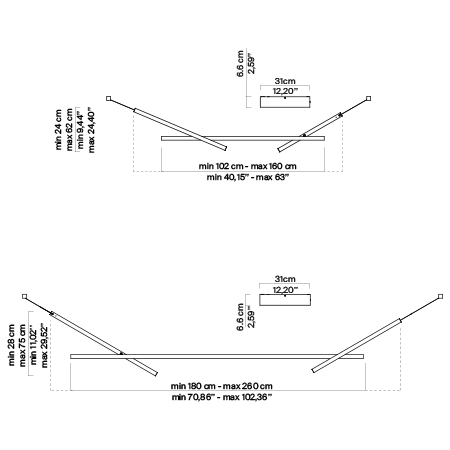 6.6 cm
2,59"
31cm
12,20"
min 24 cm
max 62 cm
min 9,44"
max 24,40"
min 102 cm - max 160 cm
min 40,15" - max 63"

31cm
12,20"
6.6 cm
2,59"
min 28 cm
max 75 cm
min 11,02"
max 29,52"
min 180 cm - max 260 cm
min 70,86" - max 102,36"