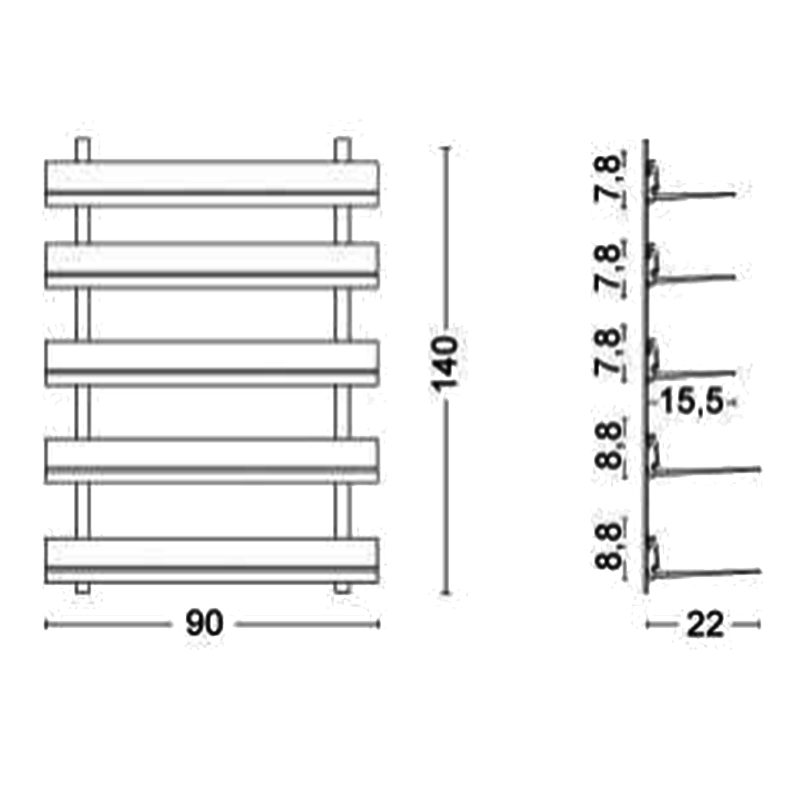 140
90
7,8
7,8
7,8
15,5
8,8
8,8
22